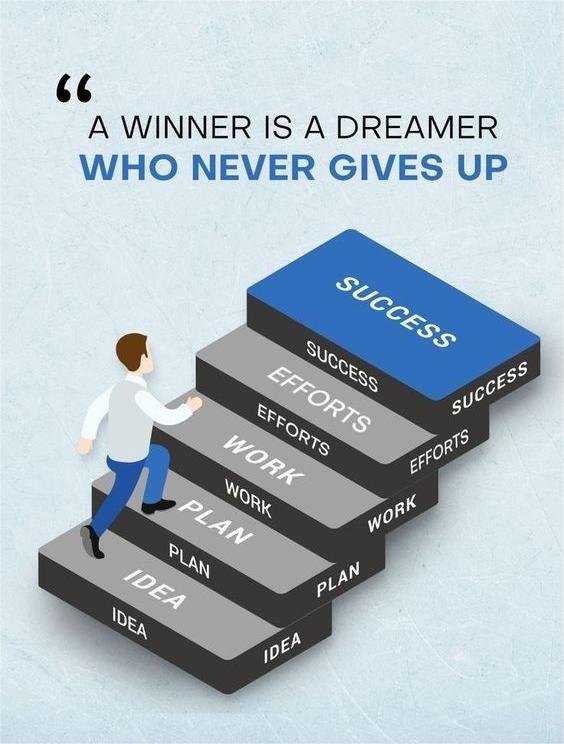 “
A WINNER IS A DREAMER
WHO NEVER GIVES UP

SUCCESS
SUCCESS
SUCCESS
EFFORTS
EFFORTS
EFFORTS
WORK
WORK
WORK
PLAN
PLAN
PLAN
IDEA
IDEA
IDEA