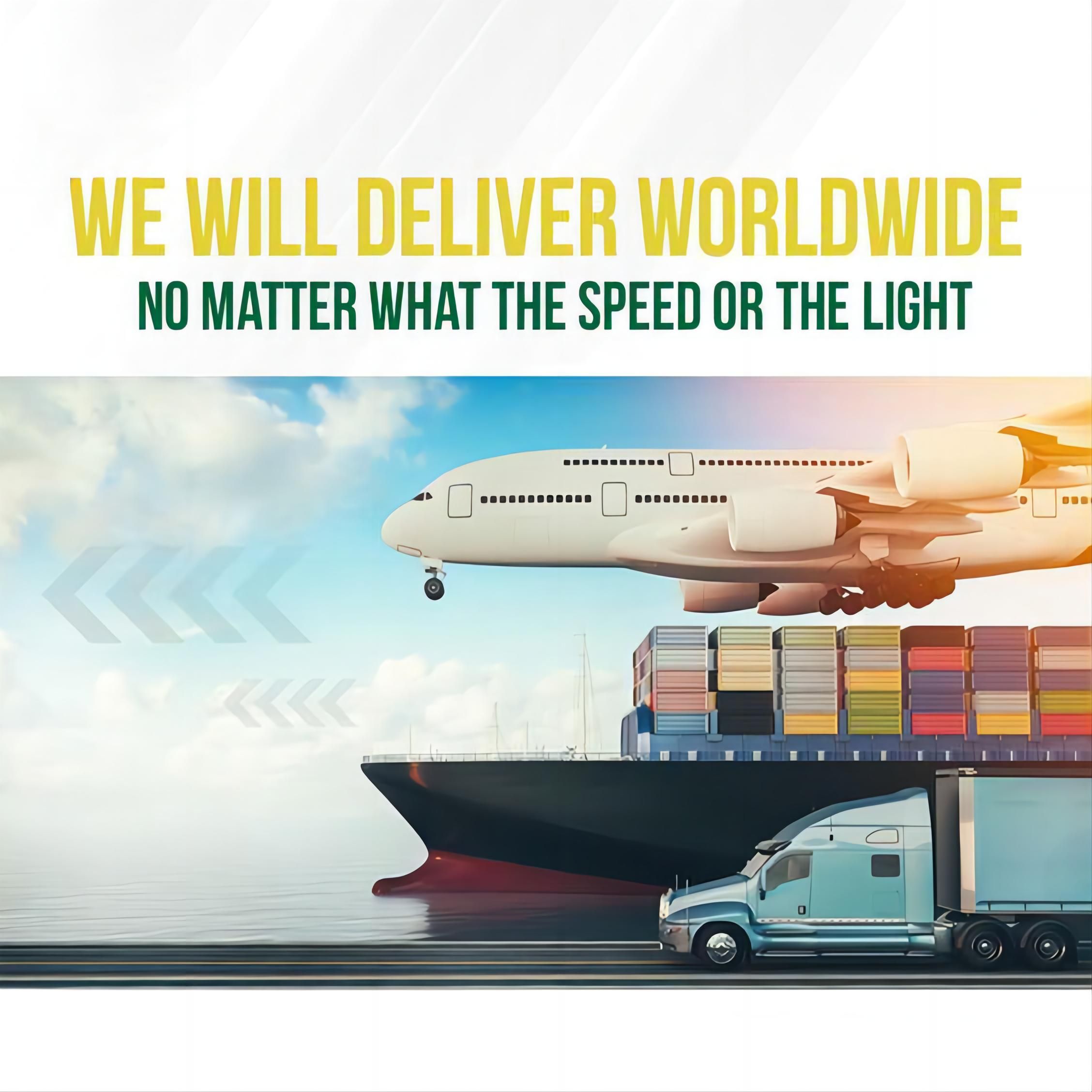 WE WILL DELIVER WORLDWIDE

NO MATTER WHAT THE SPEED OR THE LIGHT