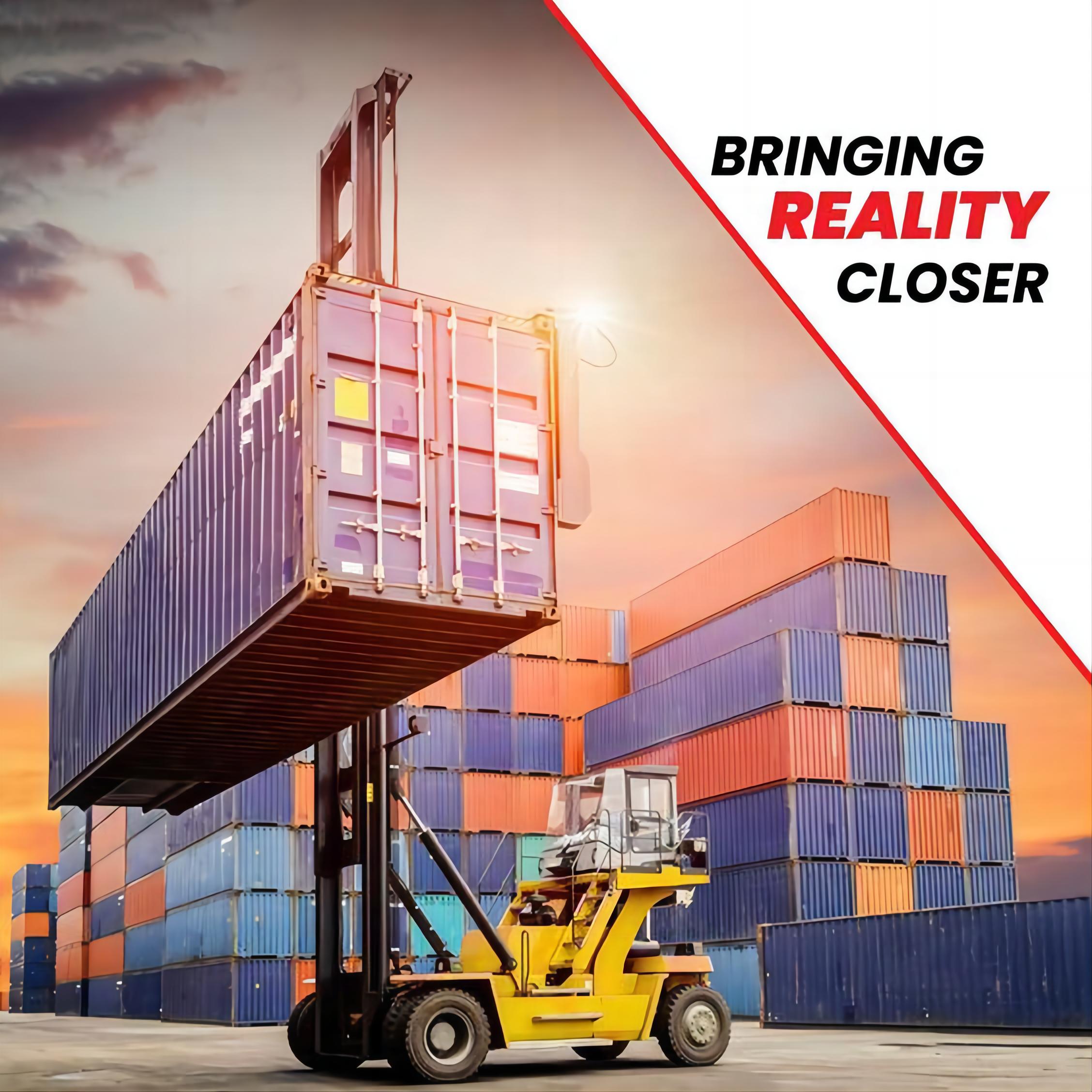 BRINGING
REALITY
CLOSER